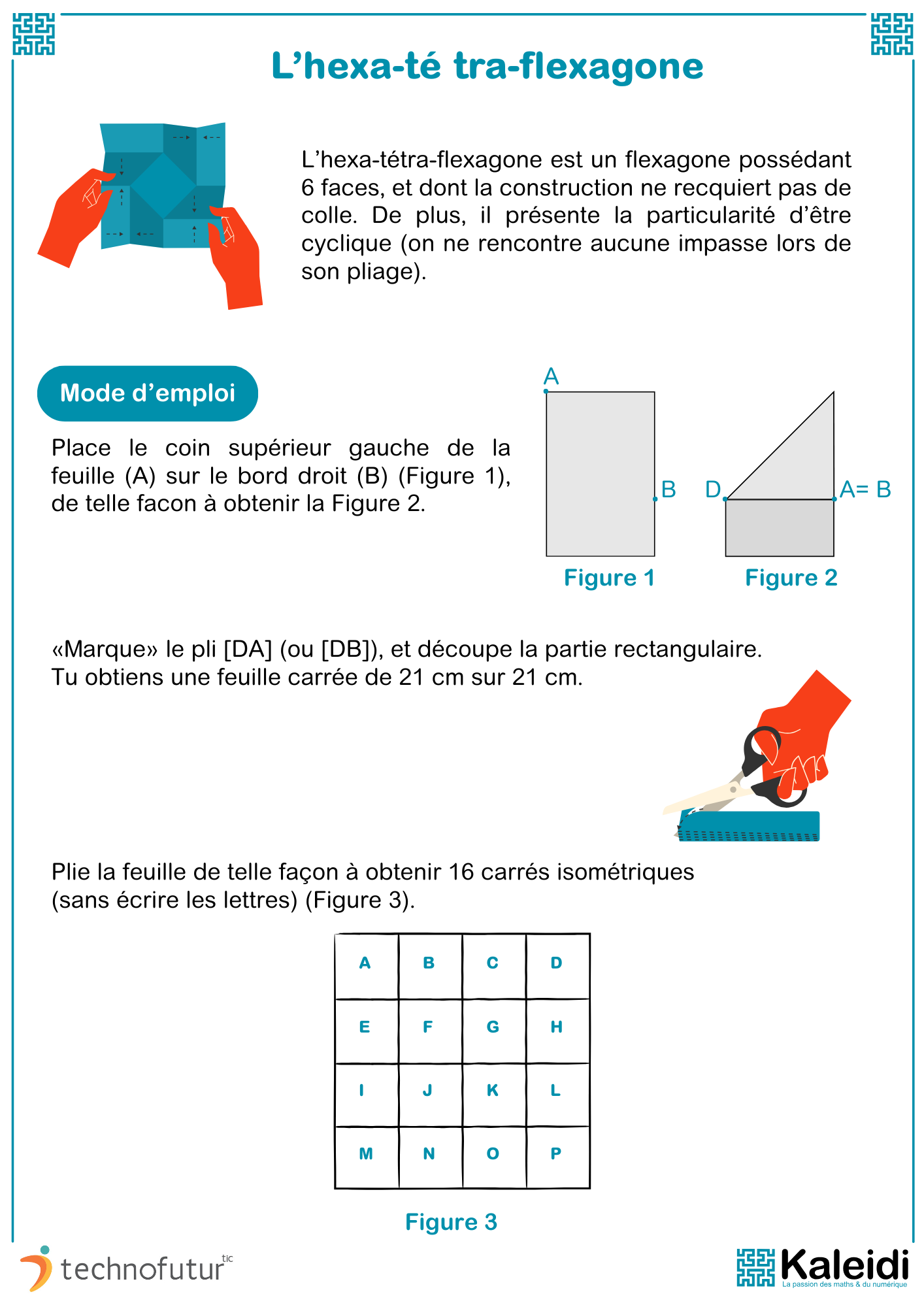 L’hexa-té tra-flexagone

L’hexa-tétra-flexagone est un flexagone possédant 6 faces, et dont la construction ne recquiert pas de colle. De plus, il présente la particularité d’être cyclique (on ne rencontre aucune impasse lors de son pliage).

Mode d’emploi

Place le coin supérieur gauche de la feuille (A) sur le bord droit (B) (Figure 1), de telle facon à obtenir la Figure 2.

A
B
Figure 1

D
A= B
Figure 2

«Marque» le pli [DA] (ou [DB]), et découpe la partie rectangulaire.
Tu obtiens une feuille carrée de 21 cm sur 21 cm.

Plie la feuille de telle façon à obtenir 16 carrés isométriques (sans écrire les lettres) (Figure 3).

| A | B | C | D |
|---|---|---|---|
| E | F | G | H |
| I | J | K | L |
| M | N | O | P |

Figure 3

technofutur tic

Kaleidi
La passion des maths & du numérique